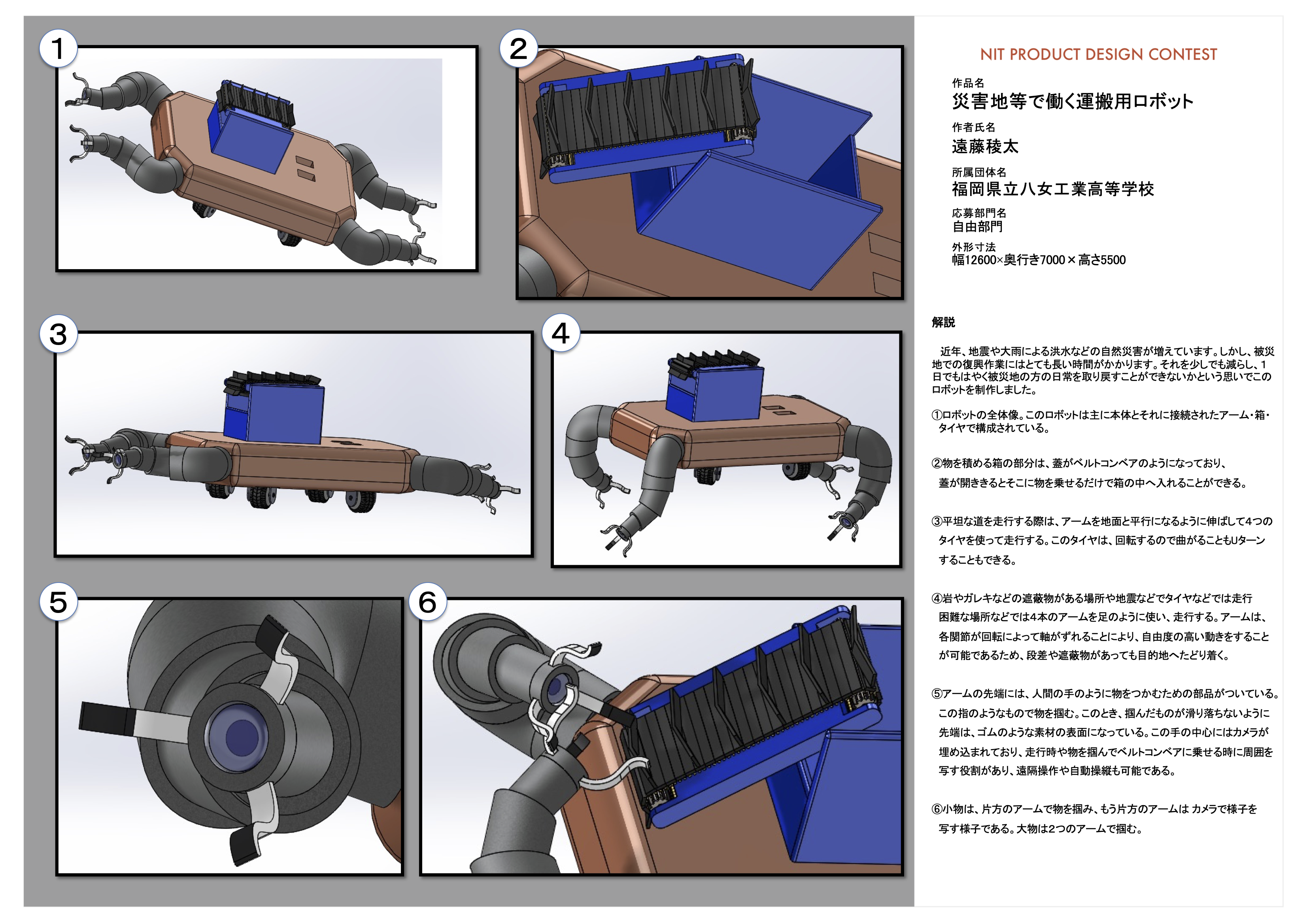 1

2

3

4

5

6

NIT PRODUCT DESIGN CONTEST

作品名
災害地等で働く運搬用ロボット

作者氏名
遠藤稜太

所属団体名
福岡県立八女工業高等学校

応募部門名
自由部門

外形寸法
幅12600×奥行き7000×高さ5500

解説

近年、地震や大雨による洪水などの自然災害が増えています。しかし、被災地での復興作業にはとても長い時間がかかります。それを少しでも減らし、1日でもはやく被災地の方の日常を取り戻すことができないかという思いでこのロボットを制作しました。

①ロボットの全体像。このロボットは主に本体とそれに接続されたアーム・箱・タイヤで構成されている。

②物を積める箱の部分は、蓋がベルトコンベアのようになっており、蓋が開ききるとそこに物を乗せるだけで箱の中へ入れることができる。

③平坦な道を走行する際は、アームを地面と平行になるように伸ばして4つのタイヤを使って走行する。このタイヤは、回転するので曲がることもUターンすることもできる。

④岩やガレキなどの遮蔽物がある場所や地震などでタイヤなどでは走行困難な場所などでは4本のアームを足のように使い、走行する。アームは、各関節が回転によって軸がずれることにより、自由度の高い動きをすることが可能であるため、段差や遮蔽物があっても目的地へたどり着く。

⑤アームの先端には、人間の手のように物をつかむための部品がついている。この指のようなもので物を掴む。このとき、掴んだものが滑り落ちないように先端は、ゴムのような素材の表面になっている。この手の中心にはカメラが埋め込まれており、走行時や物を掴んでベルトコンベアに乗せる時に周囲を写す役割があり、遠隔操作や自動操縦も可能である。

⑥小物は、片方のアームで物を掴み、もう片方のアームは カメラで様子を写す様子である。大物は2つのアームで掴む。