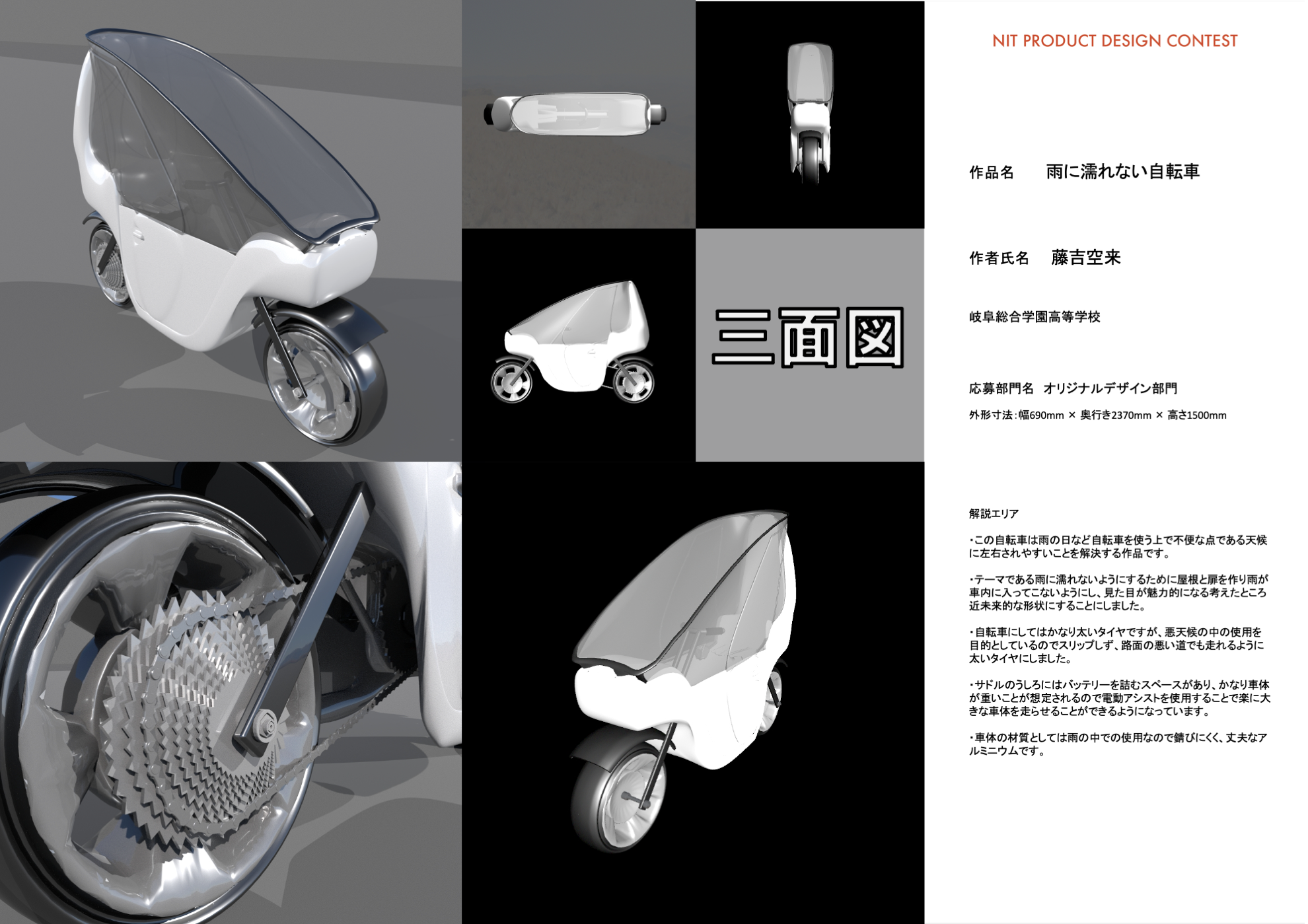 三面図

NIT PRODUCT DESIGN CONTEST

作品名　雨に濡れない自転車

作者氏名　藤吉空来

岐阜総合学園高等学校

応募部門名　オリジナルデザイン部門

外形寸法：幅690mm × 奥行き2370mm × 高さ1500mm

解説エリア

・この自転車は雨の日など自転車を使う上で不便な点である天候に左右されやすいことを解決する作品です。

・テーマである雨に濡れないようにするために屋根と扉を作り雨が車内に入ってこないようにし、見た目が魅力的になる考えたところ近未来的な形状にすることにしました。

・自転車にしてはかなり太いタイヤですが、悪天候の中の使用を目的としているのでスリップしず、路面の悪い道でも走れるように太いタイヤにしました。

・サドルのうしろにはバッテリーを詰むスペースがあり、かなり車体が重いことが想定されるので電動アシストを使用することで楽に大きな車体を走らせることができるようになっています。

・車体の材質としては雨の中での使用なので錆びにくく、丈夫なアルミニウムです。