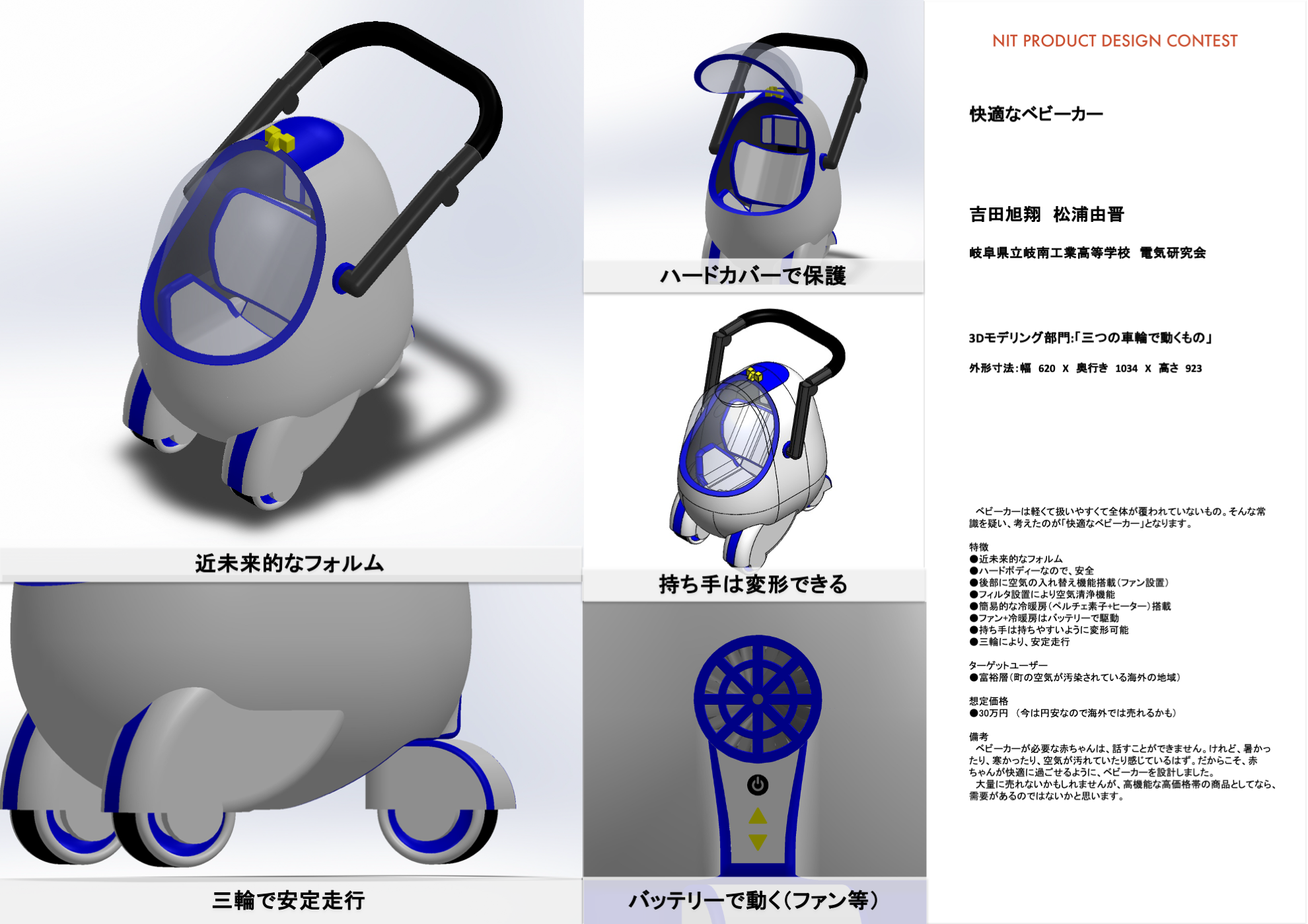 近未来的なフォルム

三輪で安定走行

ハードカバーで保護

持ち手は変形できる

バッテリーで動く(ファン等)

NIT PRODUCT DESIGN CONTEST

快適なベビーカー

吉田旭翔　松浦由晋

岐阜県立岐南工業高等学校　電気研究会

3Dモデリング部門:「三つの車輪で動くもの」

外形寸法:幅　620　X　奥行き　1034　X　高さ　923

ベビーカーは軽くて扱いやすくて全体が覆われていないもの。そんな常識を疑い、考えたのが「快適なベビーカー」となります。

特徴
●近未来的なフォルム
●ハードボディーなので、安全
●後部に空気の入れ替え機能搭載(ファン設置)
●フィルタ設置により空気清浄機能
●簡易的な冷暖房(ペルチェ素子+ヒーター)搭載
●ファン+冷暖房はバッテリーで駆動
●持ち手は持ちやすいように変形可能
●三輪により、安定走行

ターゲットユーザー
●富裕層(町の空気が汚染されている海外の地域)

想定価格
●30万円　(今は円安なので海外では売れるかも)

備考
ベビーカーが必要な赤ちゃんは、話すことができません。けれど、暑かったり、寒かったり、空気が汚れていたり感じているはず。だからこそ、赤ちゃんが快適に過ごせるように、ベビーカーを設計しました。
大量に売れないかもしれませんが、高機能な高価格帯の商品としてなら、需要があるのではないかと思います。