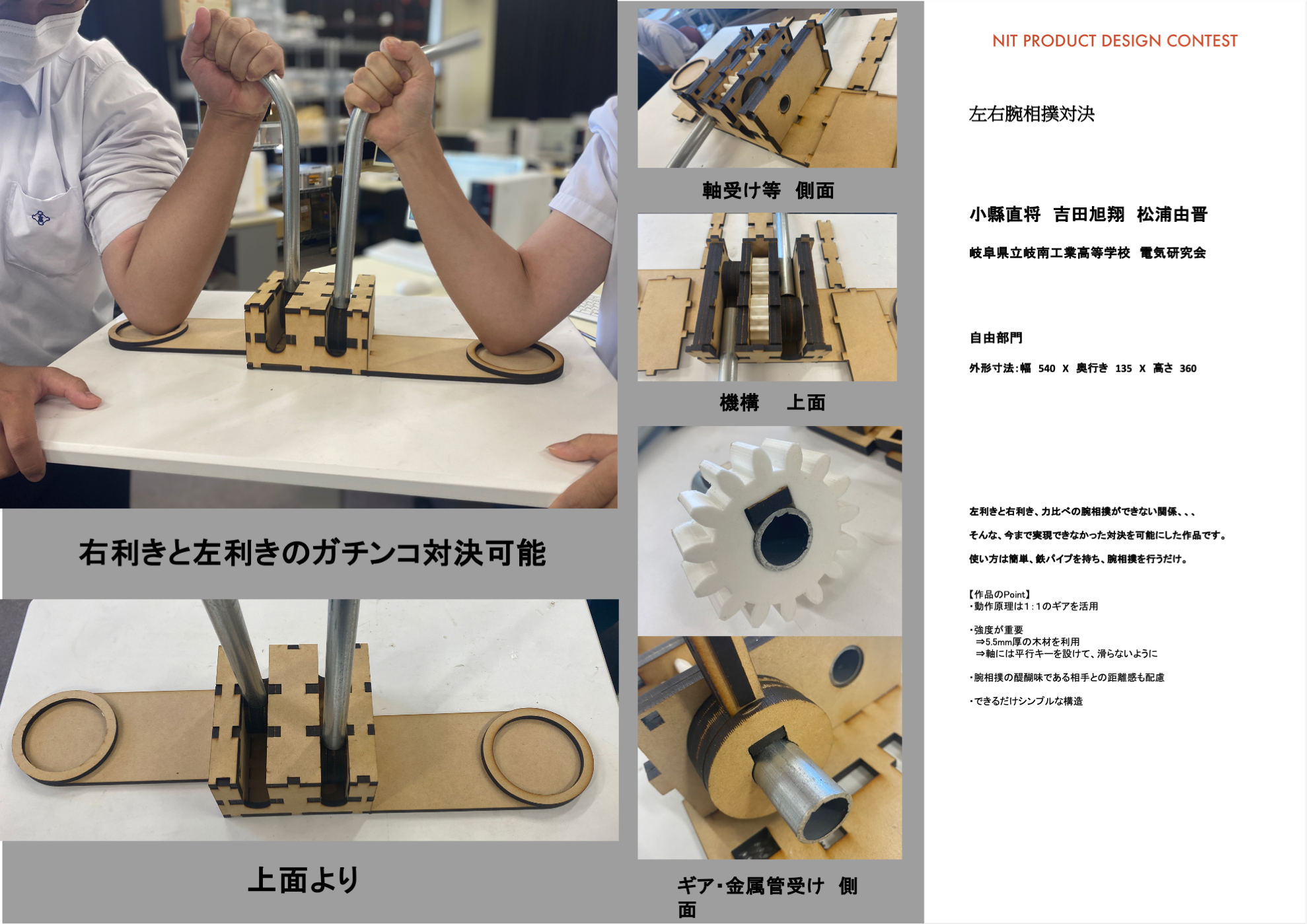 右利きと左利きのガチンコ対決可能

上面より

軸受け等　側面

機構　上面

ギア･金属管受け　側面

NIT PRODUCT DESIGN CONTEST

左右腕相撲対決

小縣直将　吉田旭翔　松浦由晋

岐阜県立岐南工業高等学校　電気研究会

自由部門

外形寸法:幅　540　X　奥行き　135　X　高さ　360

左利きと右利き、力比べの腕相撲ができない関係、、、

そんな、今まで実現できなかった対決を可能にした作品です。

使い方は簡単、鉄パイプを持ち、腕相撲を行うだけ。

【作品のPoint】
・動作原理は1：1のギアを活用

・強度が重要
⇒5.5mm厚の木材を利用
⇒軸には平行キーを設けて、滑らないように

・腕相撲の醍醐味である相手との距離感も配慮

・できるだけシンプルな構造